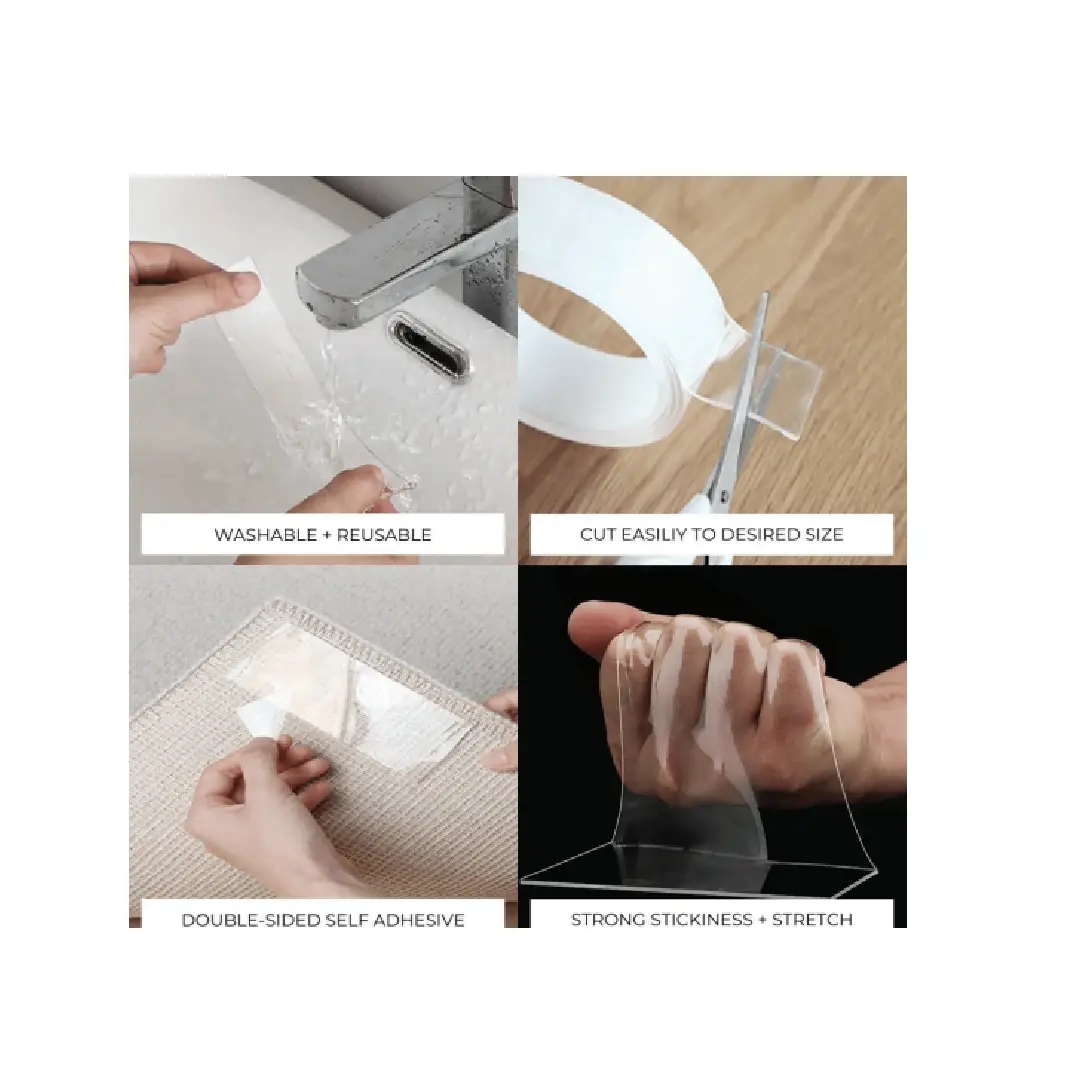 WASHABLE + REUSABLE

CUT EASILIY TO DESIRED SIZE

DOUBLE-SIDED SELF ADHESIVE

STRONG STICKINESS + STRETCH