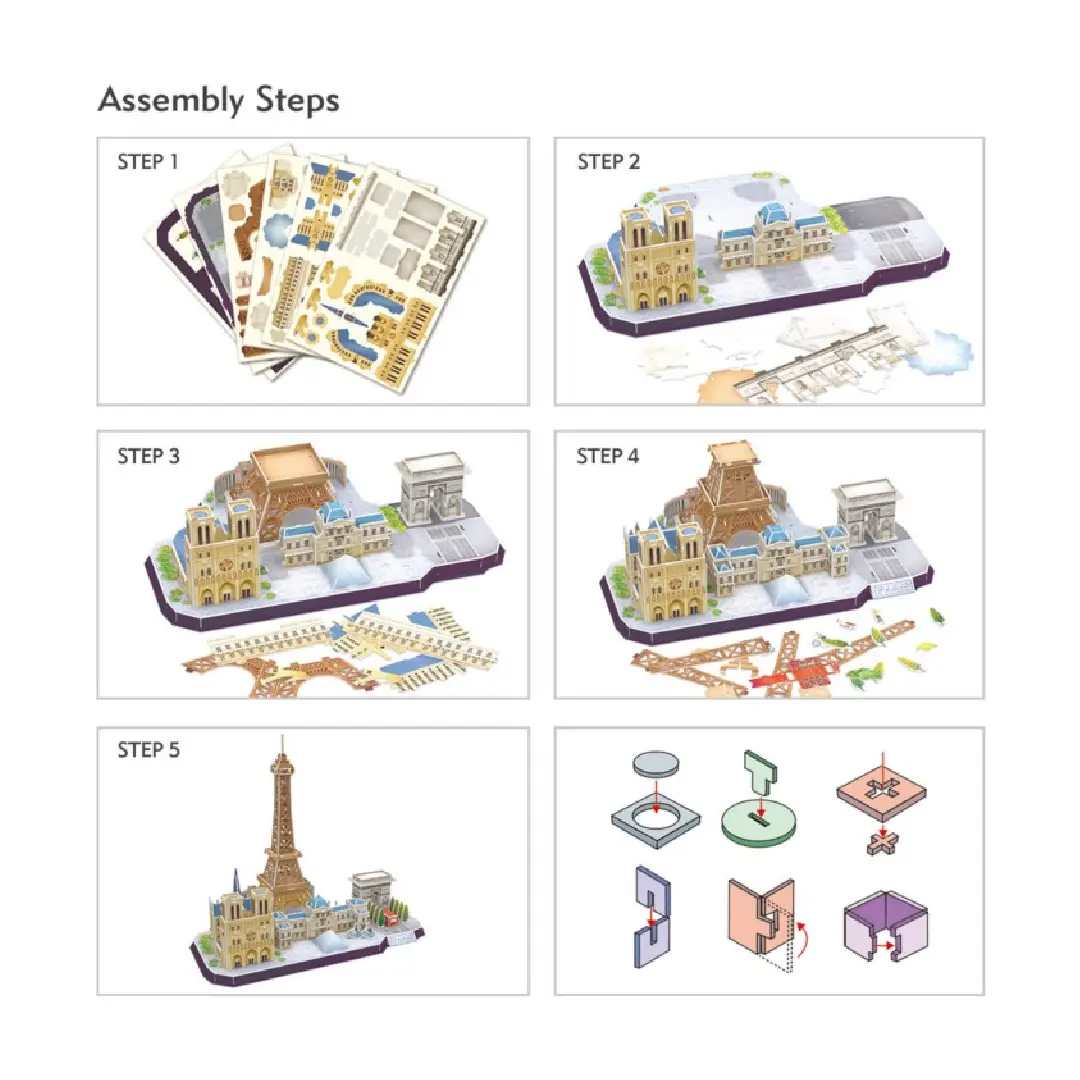 Assembly Steps

STEP 1

STEP 2

STEP 3

STEP 4

STEP 5