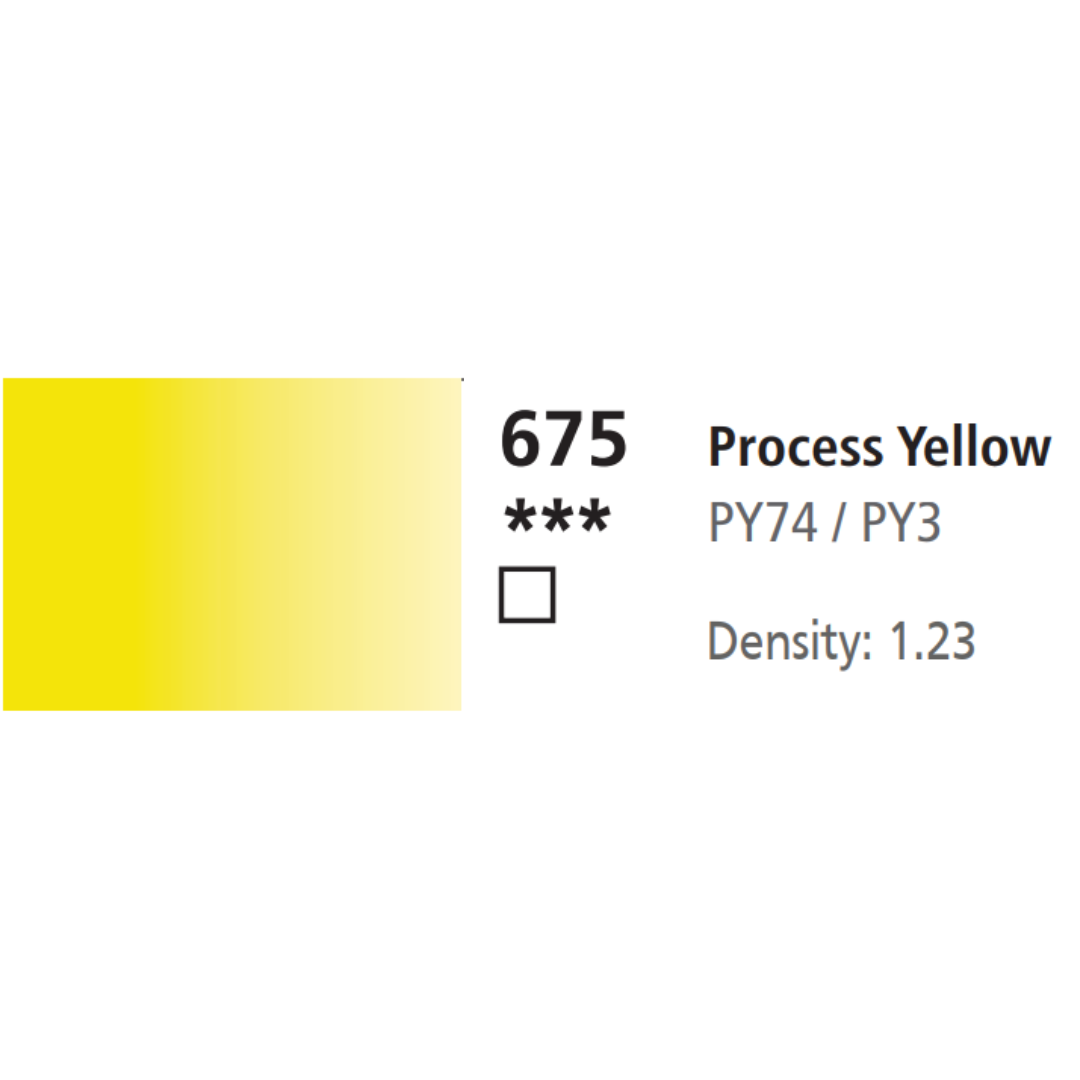 675
***
☐

Process Yellow
PY74 / PY3

Density: 1.23